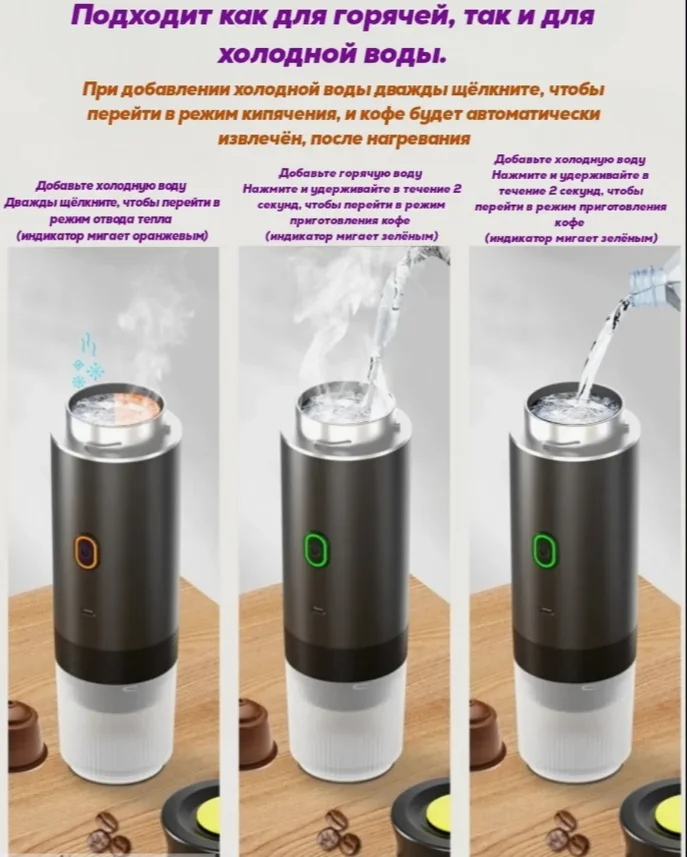 Подходит как для горячей, так и для холодной воды.

При добавлении холодной воды дважды щёлкните, чтобы перейти в режим кипячения, и кофе будет автоматически извлечён, после нагревания

Добавьте холодную воду
Дважды щёлкните, чтобы перейти в режим отвода тепла
(индикатор мигает оранжевым)

Добавьте горячую воду
Нажмите и удерживайте в течение 2 секунд, чтобы перейти в режим приготовления кофе
(индикатор мигает зелёным)

Добавьте холодную воду
Нажмите и удерживайте в течение 2 секунд, чтобы перейти в режим приготовления кофе
(индикатор мигает зелёным)